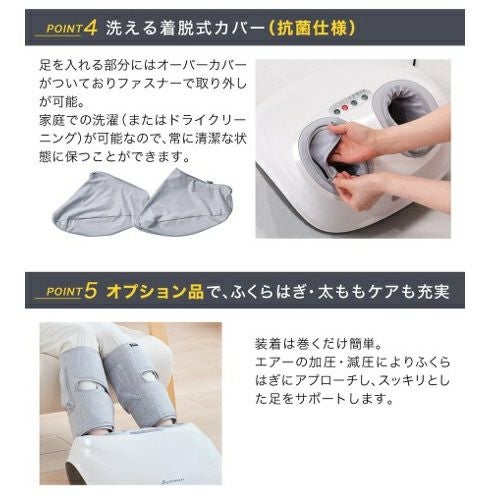 POINT4 洗える着脱式カバー(抗菌仕様)

足を入れる部分にはオーバーカバーがついておりファスナーで取り外しが可能。
家庭での洗濯(またはドライクリーニング)が可能なので、常に清潔な状態に保つことができます。

POINT5 オプション品で、ふくらはぎ・太ももケアも充実

装着は巻くだけ簡単。
エアーの加圧・減圧によりふくらはぎにアプローチし、スッキリとした足をサポートします。